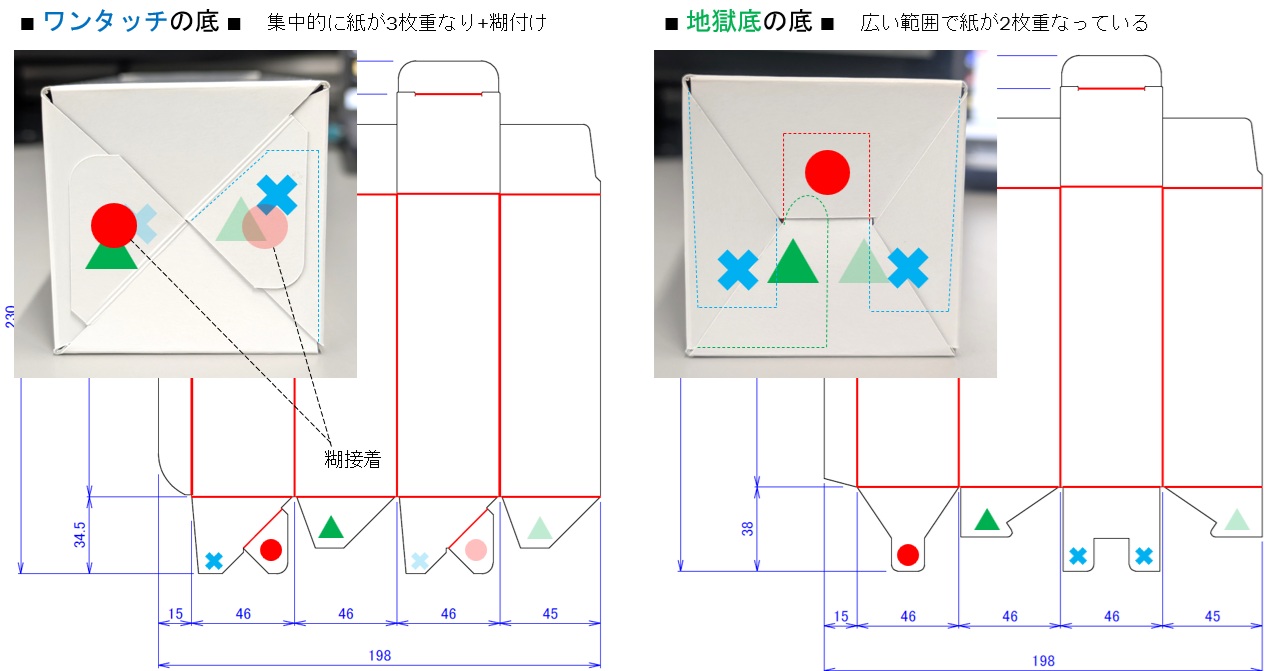 ■ ワンタッチの底 ■ 集中的に紙が3枚重なり+糊付け

230

糊接着

34.5

15 46 46 46 45

198

■ 地獄底の底 ■ 広い範囲で紙が2枚重なっている

38

15 46 46 46 45

198